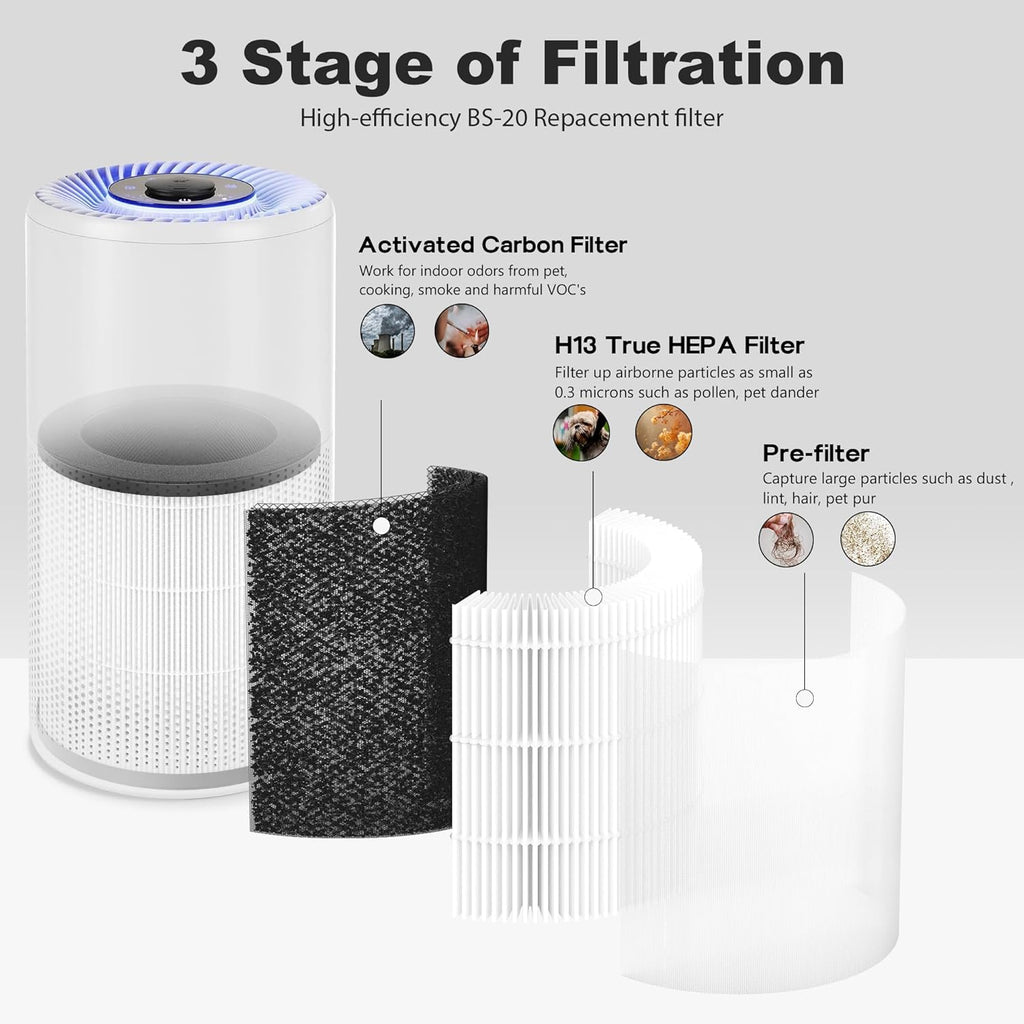 3 Stage of Filtration

High-efficiency BS-20 Repacement filter

Activated Carbon Filter

Work for indoor odors from pet, cooking, smoke and harmful VOC's

H13 True HEPA Filter

Filter up airborne particles as small as 0.3 microns such as pollen, pet dander

Pre-filter

Capture large particles such as dust , lint, hair, pet pur