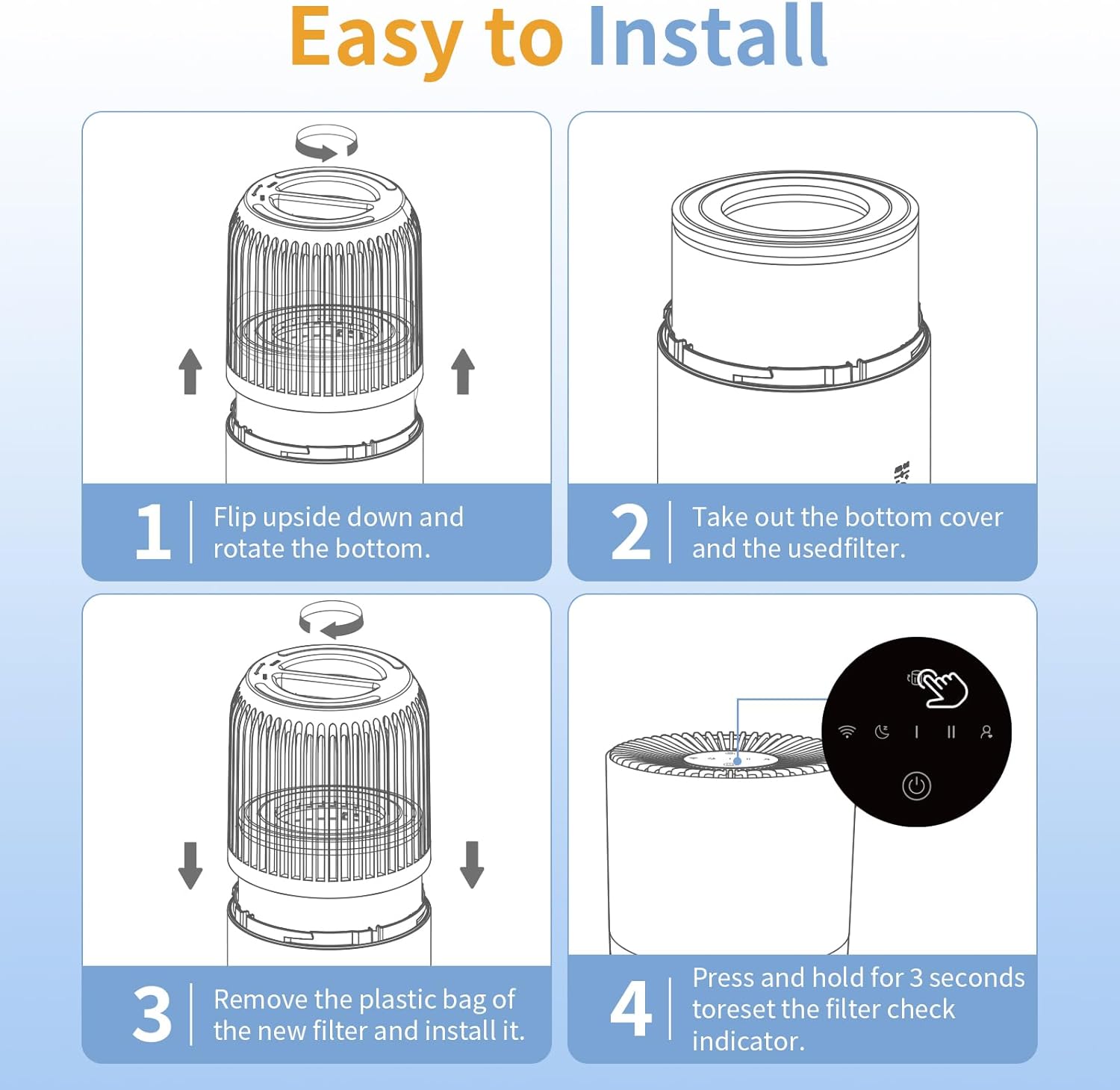 Easy to Install

1 Flip upside down and rotate the bottom.

2 Take out the bottom cover and the usedfilter.

3 Remove the plastic bag of the new filter and install it.

4 Press and hold for 3 seconds toreset the filter check indicator.