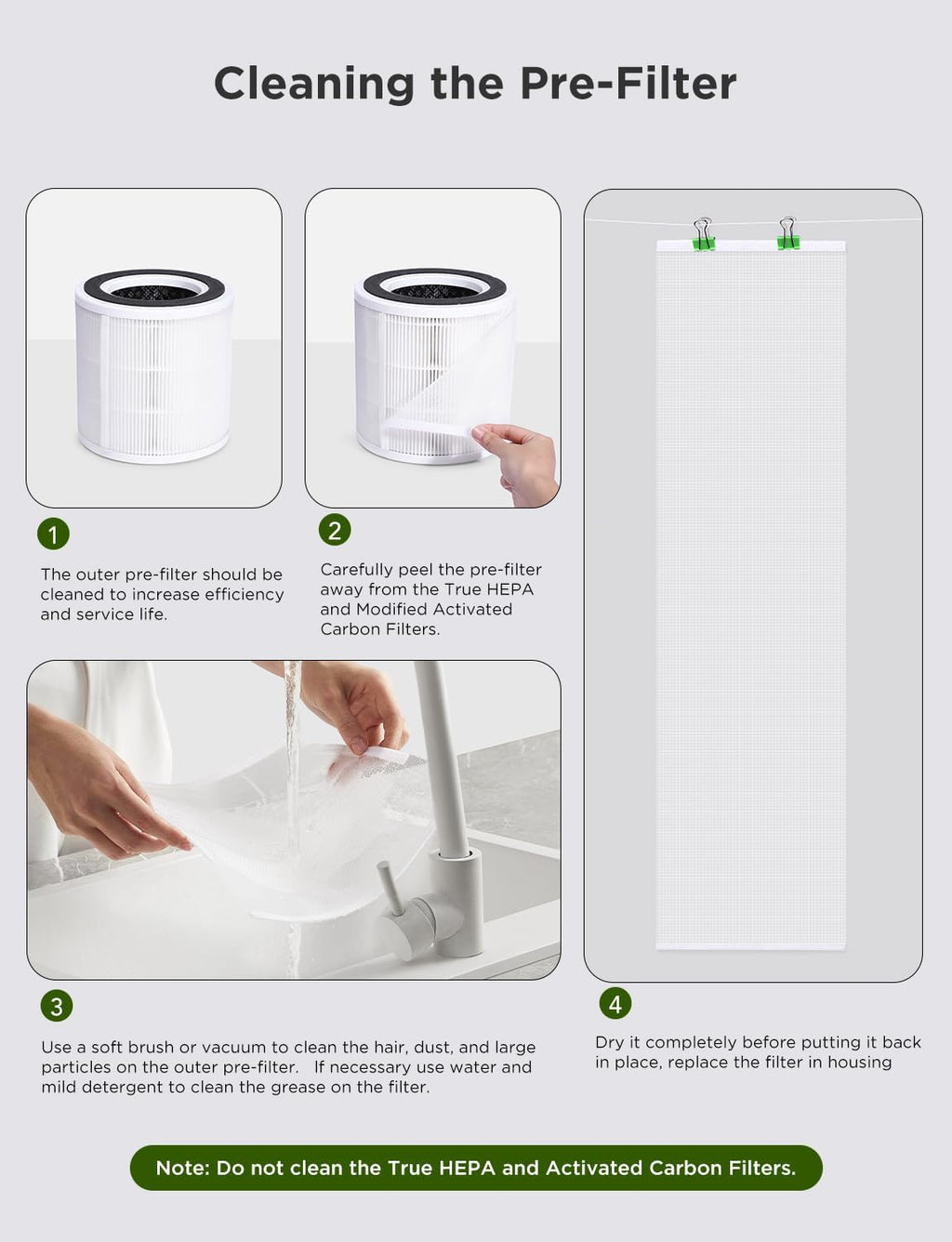 Cleaning the Pre-Filter

1

The outer pre-filter should be cleaned to increase efficiency and service life.

2

Carefully peel the pre-filter away from the True HEPA and Modified Activated Carbon Filters.

3

Use a soft brush or vacuum to clean the hair, dust, and large particles on the outer pre-filter. If necessary use water and mild detergent to clean the grease on the filter.

4

Dry it completely before putting it back in place, replace the filter in housing

Note: Do not clean the True HEPA and Activated Carbon Filters.