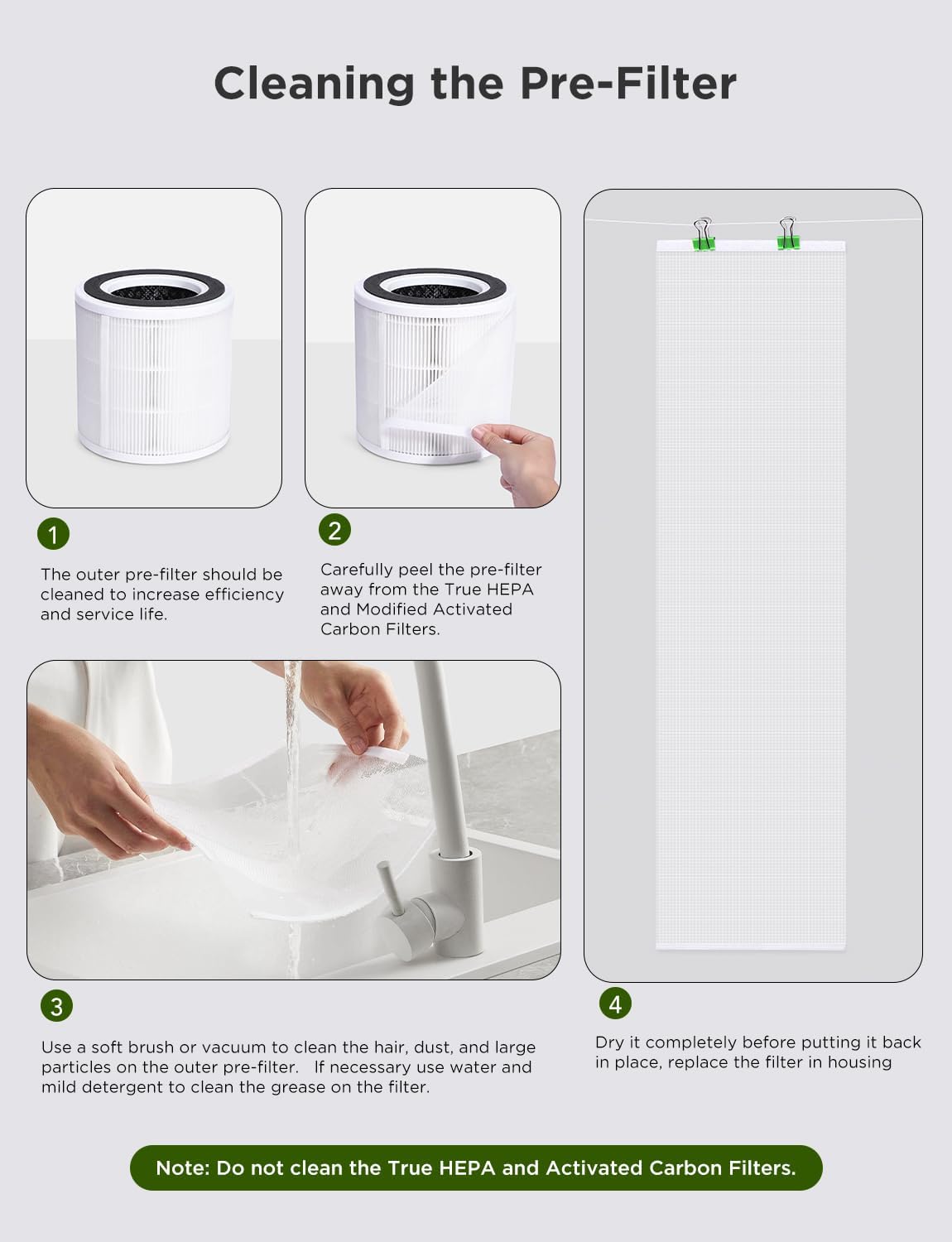 Cleaning the Pre-Filter

1

The outer pre-filter should be cleaned to increase efficiency and service life.

2

Carefully peel the pre-filter away from the True HEPA and Modified Activated Carbon Filters.

3

Use a soft brush or vacuum to clean the hair, dust, and large particles on the outer pre-filter. If necessary use water and mild detergent to clean the grease on the filter.

4

Dry it completely before putting it back in place, replace the filter in housing

Note: Do not clean the True HEPA and Activated Carbon Filters.