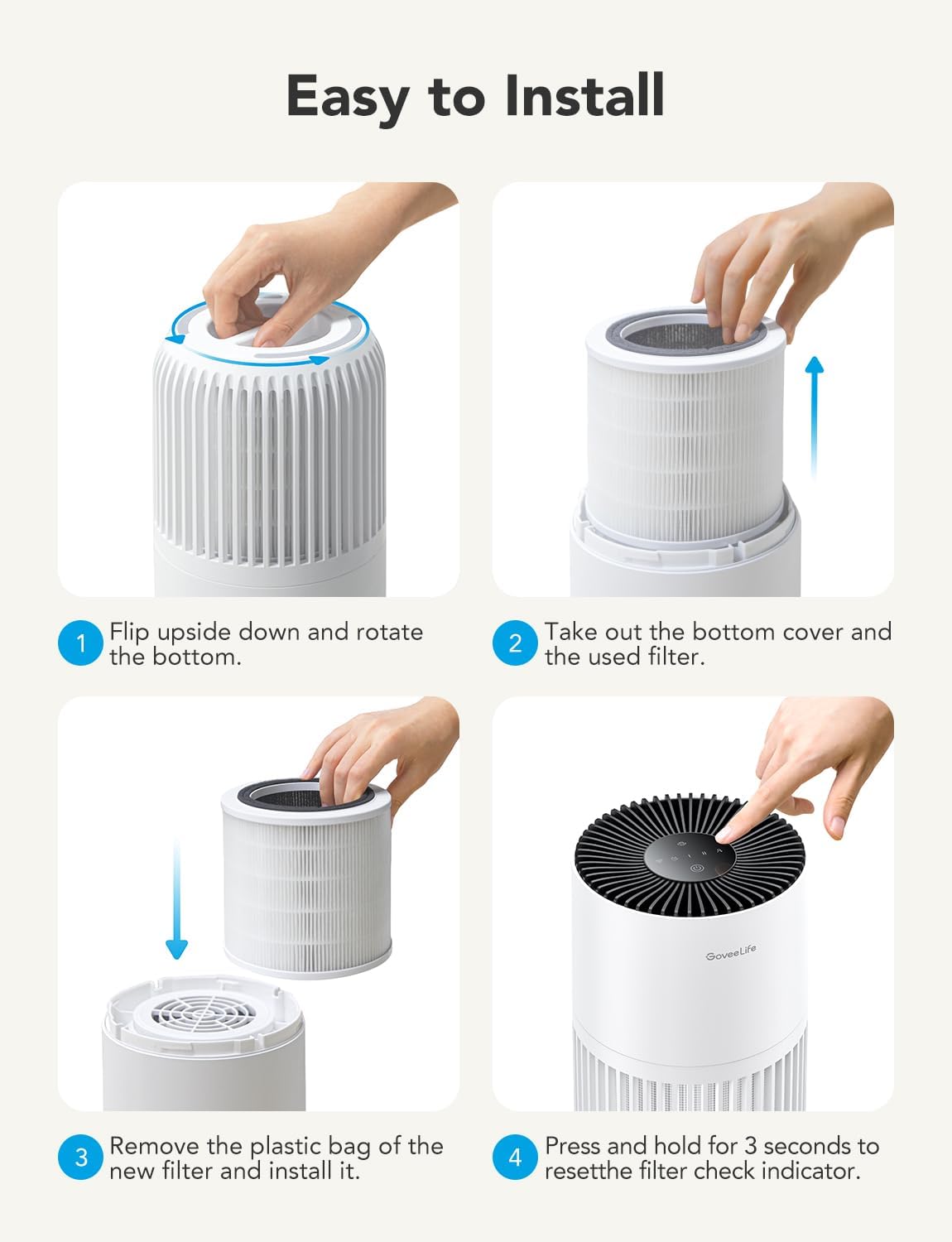 Easy to Install

1 Flip upside down and rotate the bottom.

2 Take out the bottom cover and the used filter.

3 Remove the plastic bag of the new filter and install it.

GoveeLife

4 Press and hold for 3 seconds to resetthe filter check indicator.