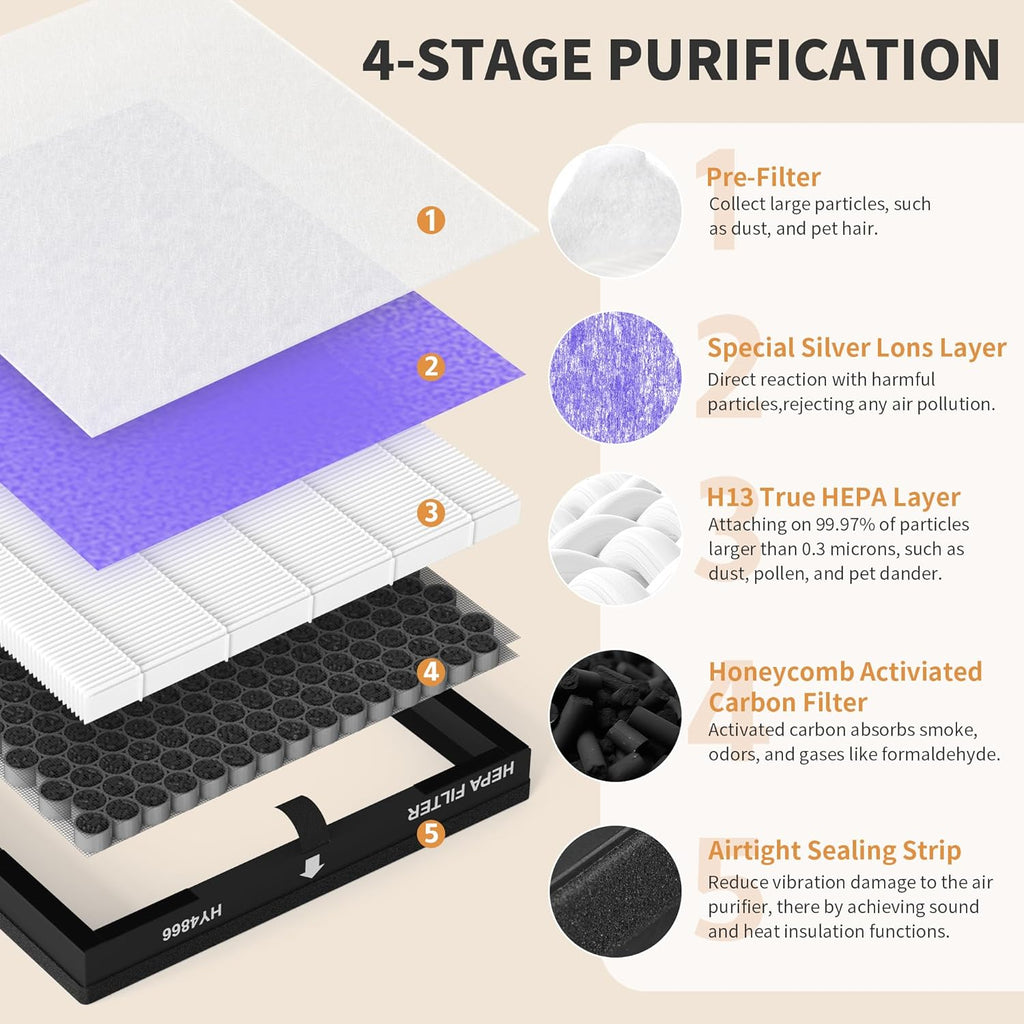 4-STAGE PURIFICATION

1

2

3

4

HEPA FILTER

5

HY4866

1 Pre-Filter
Collect large particles, such as dust, and pet hair.

2 Special Silver Lons Layer
Direct reaction with harmful particles,rejecting any air pollution.

3 H13 True HEPA Layer
Attaching on 99.97% of particles larger than 0.3 microns, such as dust, pollen, and pet dander.

4 Honeycomb Activiated Carbon Filter
Activated carbon absorbs smoke, odors, and gases like formaldehyde.

5 Airtight Sealing Strip
Reduce vibration damage to the air purifier, there by achieving sound and heat insulation functions.