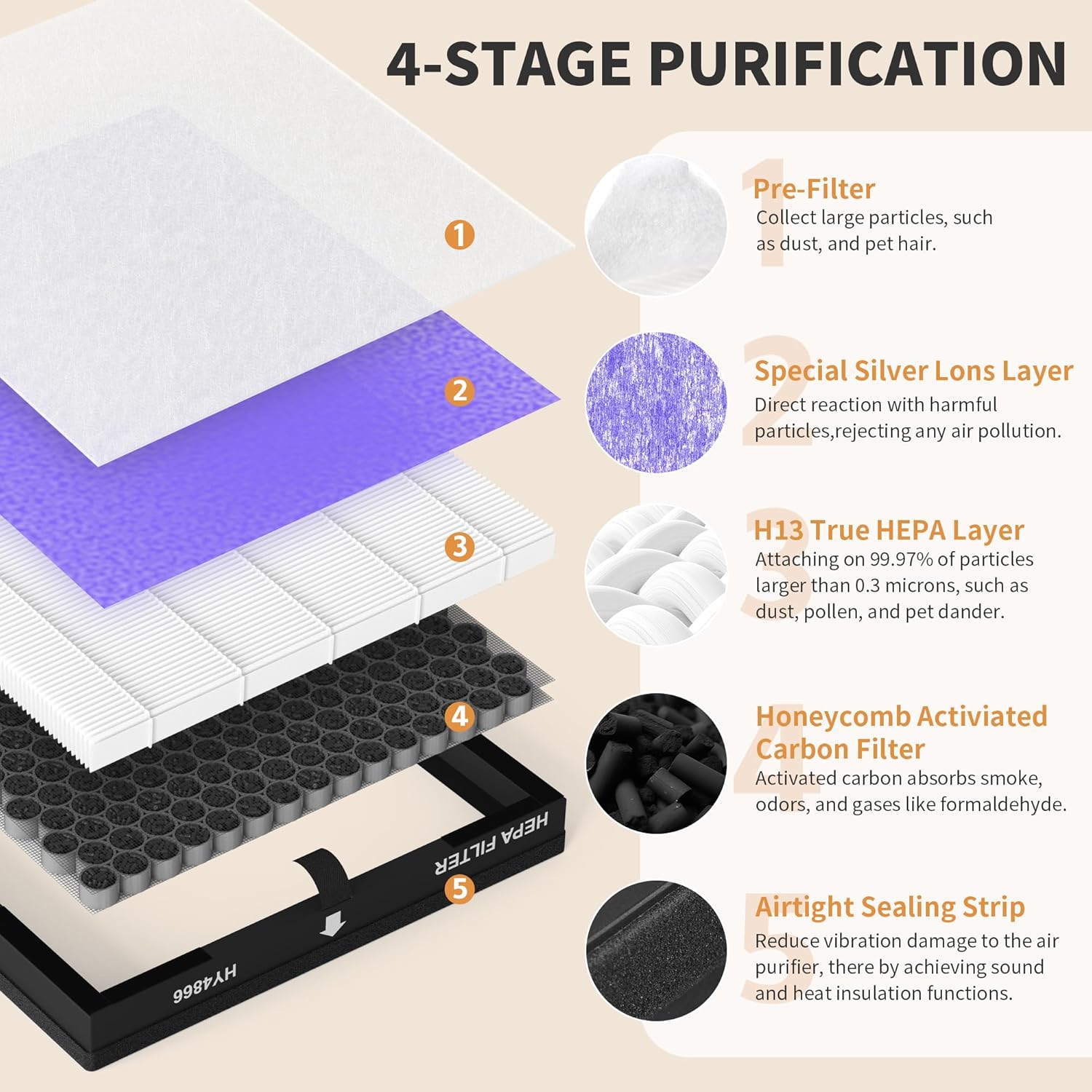 4-STAGE PURIFICATION

1

2

3

4

HEPA FILTER

5

HY4866

1 Pre-Filter
Collect large particles, such as dust, and pet hair.

2 Special Silver Lons Layer
Direct reaction with harmful particles,rejecting any air pollution.

3 H13 True HEPA Layer
Attaching on 99.97% of particles larger than 0.3 microns, such as dust, pollen, and pet dander.

4 Honeycomb Activiated Carbon Filter
Activated carbon absorbs smoke, odors, and gases like formaldehyde.

5 Airtight Sealing Strip
Reduce vibration damage to the air purifier, there by achieving sound and heat insulation functions.