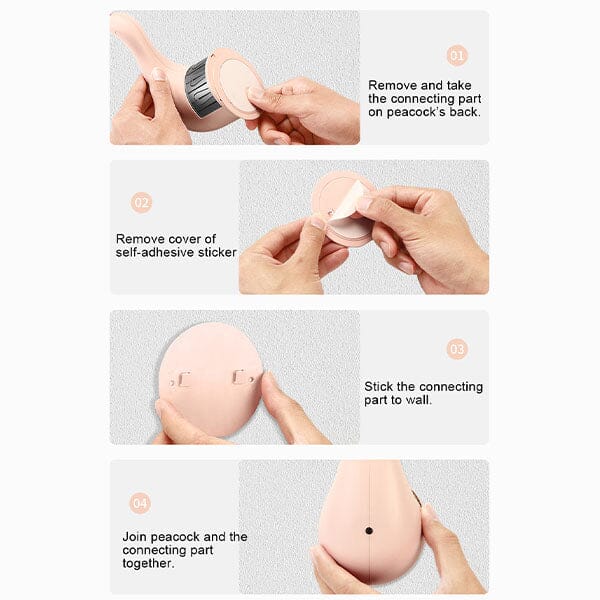 01

Remove and take the connecting part on peacock's back.

02

Remove cover of self-adhesive sticker

03

Stick the connecting part to wall.

04

Join peacock and the connecting part together.